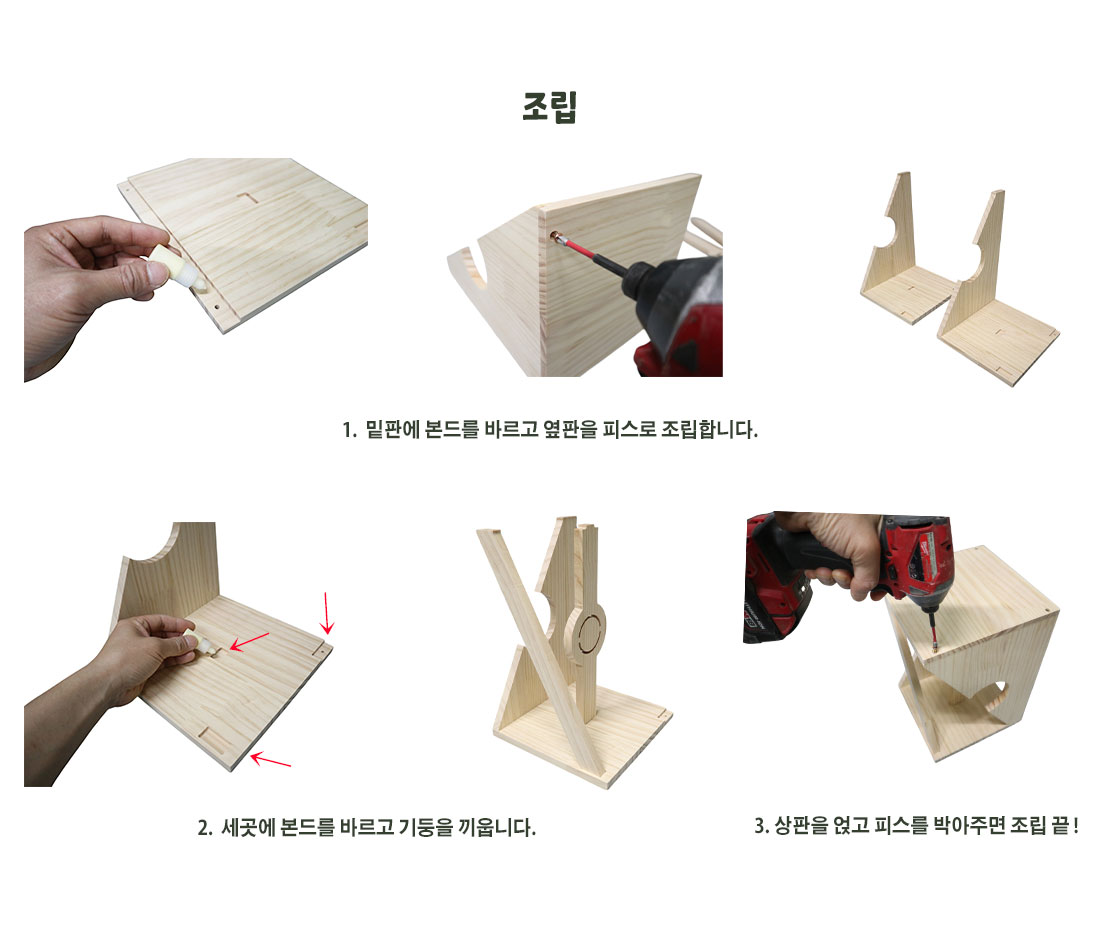 조립

1. 밑판에 본드를 바르고 옆판을 피스로 조립합니다.

2. 세곳에 본드를 바르고 기둥을 끼웁니다.

3. 상판을 얹고 피스를 박아주면 조립 끝 !