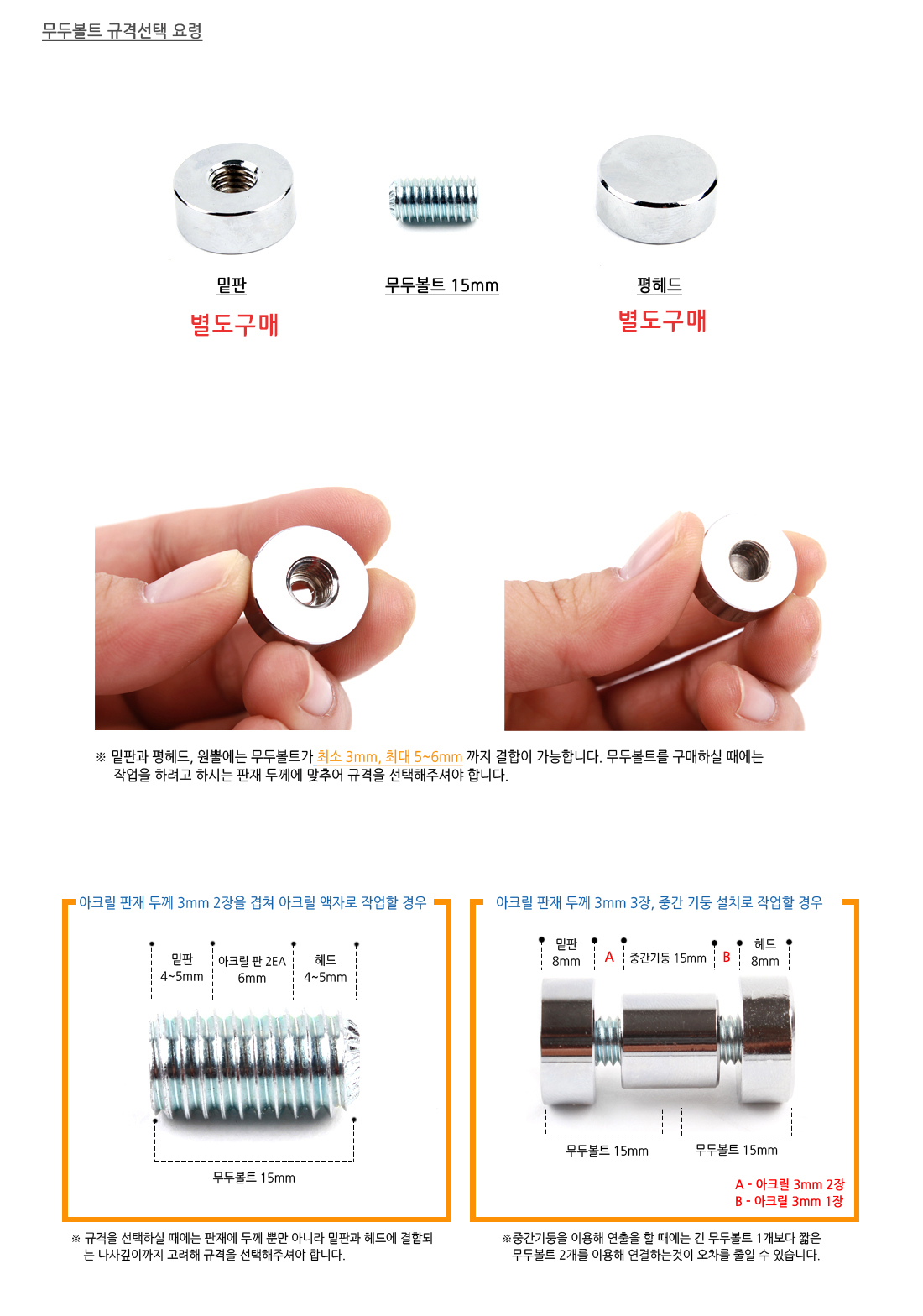 무두볼트 규격선택 요령

밑판
별도구매

무두볼트 15mm

평헤드
별도구매

※ 밑판과 평헤드, 원뿔에는 무두볼트가 최소 3mm, 최대 5~6mm 까지 결합이 가능합니다. 무두볼트를 구매하실 때에는 작업을 하려고 하시는 판재 두께에 맞추어 규격을 선택해주셔야 합니다.

아크릴 판재 두께 3mm 2장을 겹쳐 아크릴 액자로 작업할 경우

밑판 4~5mm
아크릴 판 2EA 6mm
헤드 4~5mm

무두볼트 15mm

※ 규격을 선택하실 때에는 판재에 두께 뿐만 아니라 밑판과 헤드에 결합되는 나사깊이까지 고려해 규격을 선택해주셔야 합니다.

아크릴 판재 두께 3mm 3장, 중간 기둥 설치로 작업할 경우

밑판 8mm
A
중간기둥 15mm
B
헤드 8mm

무두볼트 15mm
무두볼트 15mm

A - 아크릴 3mm 2장
B - 아크릴 3mm 1장

※중간기둥을 이용해 연출을 할 때에는 긴 무두볼트 1개보다 짧은 무두볼트 2개를 이용해 연결하는것이 오차를 줄일 수 있습니다.